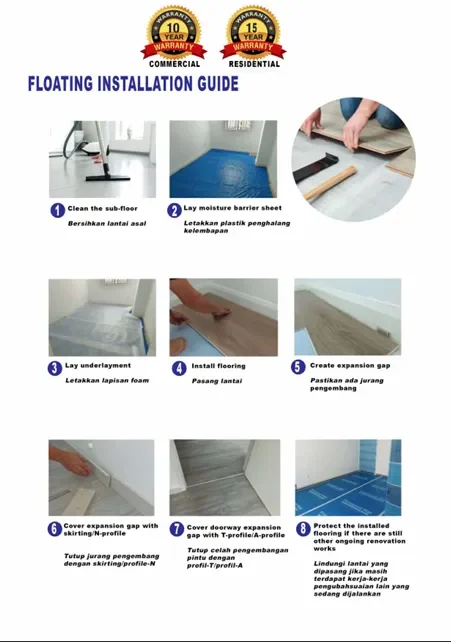 WARRANTY 10 YEAR WARRANTY
COMMERCIAL

WARRANTY 15 YEAR WARRANTY
RESIDENTIAL

FLOATING INSTALLATION GUIDE

1 Clean the sub-floor

Bersihkan lantai asal

2 Lay moisture barrier sheet

Letakkan plastik penghalang kelembapan

3 Lay underlayment

Letakkan lapisan foam

4 Install flooring

Pasang lantai

5 Create expansion gap

Pastikan ada jurang pengembang

6 Cover expansion gap with skirting/N-profile

Tutup jurang pengembang dengan skirting/profile-N

7 Cover doorway expansion gap with T-profile/A-profile

Tutup celah pengembangan pintu dengan profil-T/profil-A

8 Protect the installed flooring if there are still other ongoing renovation works

Lindungi lantai yang dipasang jika masih terdapat kerja-kerja pengubahsuaian lain yang sedang dijalankan